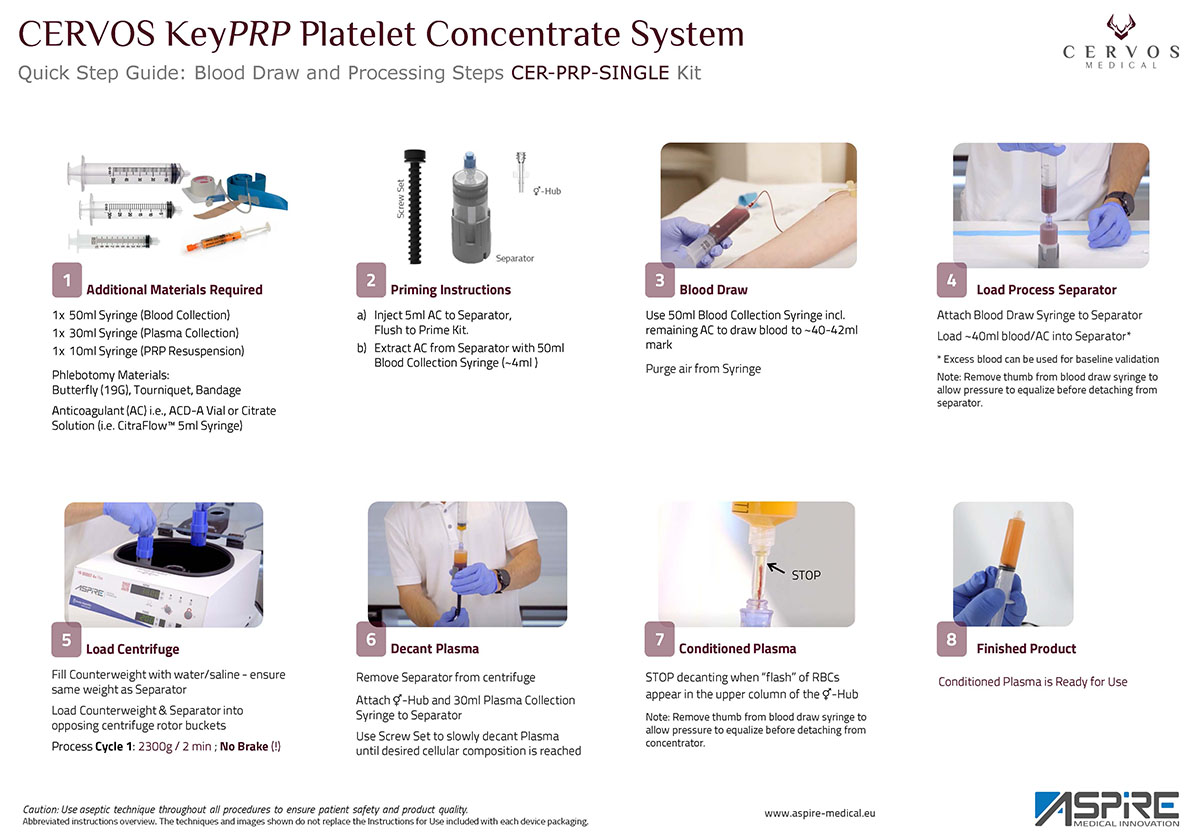 CERVOS KeyPRP Platelet Concentrate System

Quick Step Guide: Blood Draw and Processing Steps CER-PRP-SINGLE Kit

CERVOS MEDICAL

1 Additional Materials Required

1x 50ml Syringe (Blood Collection)
1x 30ml Syringe (Plasma Collection)
1x 10ml Syringe (PRP Resuspension)

Phlebotomy Materials: Butterfly (19G), Tourniquet, Bandage

Anticoagulant (AC) i.e., ACD-A Vial or Citrate Solution (i.e. CitraFlow™ 5ml Syringe)

Screw Set

⚥-Hub

Separator

2 Priming Instructions

a) Inject 5ml AC to Separator, Flush to Prime Kit.
b) Extract AC from Separator with 50ml Blood Collection Syringe (~4ml )

3 Blood Draw

Use 50ml Blood Collection Syringe incl. remaining AC to draw blood to ~40-42ml mark

Purge air from Syringe

4 Load Process Separator

Attach Blood Draw Syringe to Separator

Load ~40ml blood/AC into Separator*

* Excess blood can be used for baseline validation

Note: Remove thumb from blood draw syringe to allow pressure to equalize before detaching from separator.

5 Load Centrifuge

Fill Counterweight with water/saline - ensure same weight as Separator

Load Counterweight & Separator into opposing centrifuge rotor buckets

Process Cycle 1: 2300g / 2 min ; No Brake (!)

6 Decant Plasma

Remove Separator from centrifuge

Attach ⚥-Hub and 30ml Plasma Collection Syringe to Separator

Use Screw Set to slowly decant Plasma until desired cellular composition is reached

STOP

7 Conditioned Plasma

STOP decanting when "flash" of RBCs appear in the upper column of the ⚥-Hub

Note: Remove thumb from blood draw syringe to allow pressure to equalize before detaching from concentrator.

8 Finished Product

Conditioned Plasma is Ready for Use

Caution: Use aseptic technique throughout all procedures to ensure patient safety and product quality.
Abbreviated instructions overview. The techniques and images shown do not replace the Instructions for Use included with each device packaging.

www.aspire-medical.eu

ASPIRE MEDICAL INNOVATION